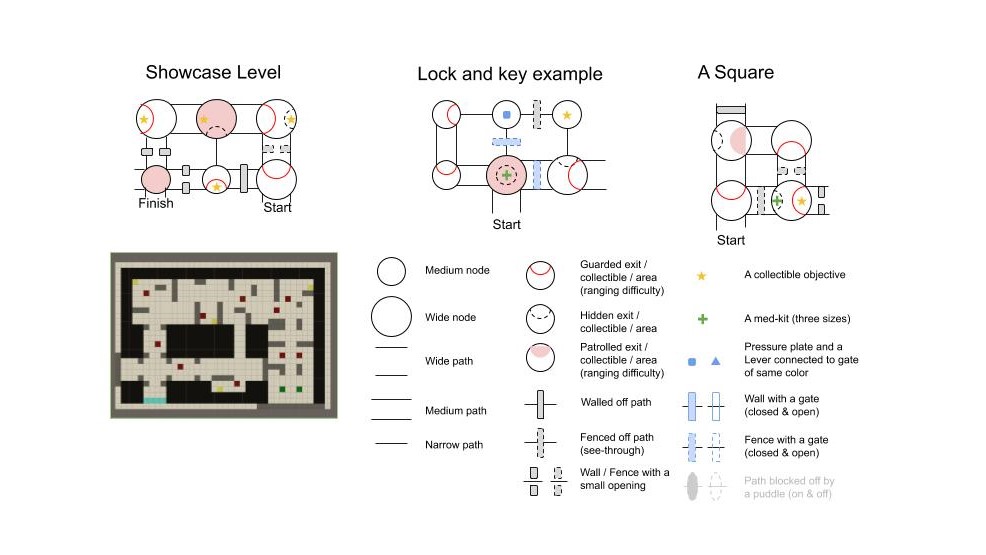 Showcase Level

Finish

Start

Lock and key example

Start

A Square

Start

Medium node

Wide node

Wide path

Medium path

Narrow path

Guarded exit / collectible / area (ranging difficulty)

Hidden exit / collectible / area

Patrolled exit / collectible / area (ranging difficulty)

Walled off path

Fenced off path (see-through)

Wall / Fence with a small opening

A collectible objective

A med-kit (three sizes)

Pressure plate and a Lever connected to gate of same color

Wall with a gate (closed & open)

Fence with a gate (closed & open)

Path blocked off by a puddle (on & off)